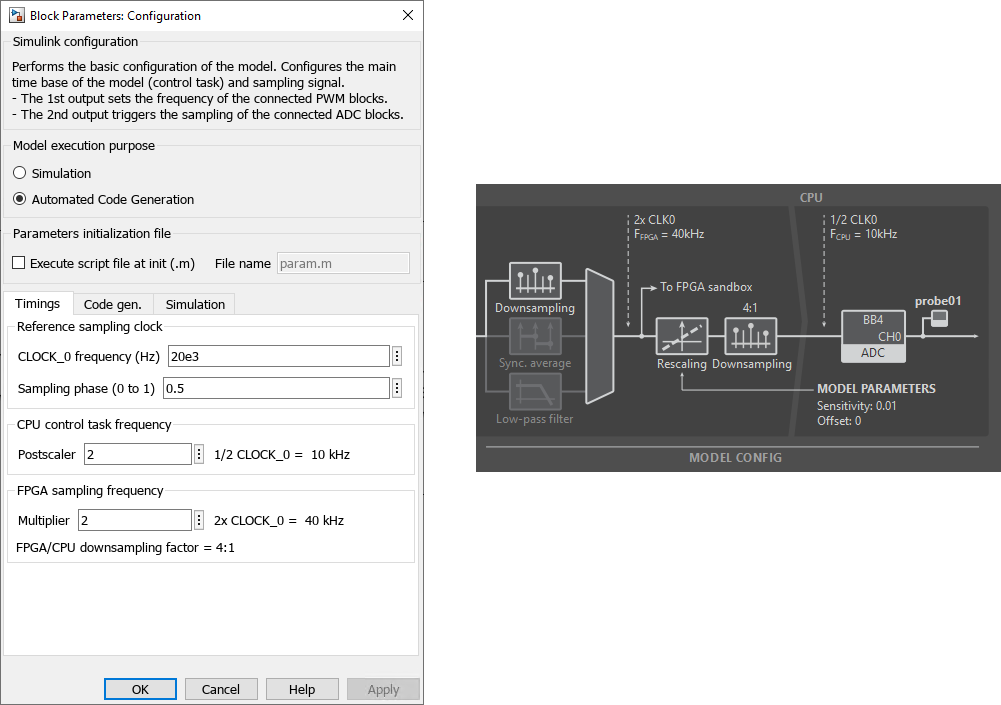 Block Parameters: Configuration

Simulink configuration

Performs the basic configuration of the model. Configures the main time base of the model (control task) and sampling signal.
- The 1st output sets the frequency of the connected PWM blocks.
- The 2nd output triggers the sampling of the connected ADC blocks.

Model execution purpose

Simulation

Automated Code Generation

Parameters initialization file

Execute script file at init (.m) File name param.m

Timings Code gen. Simulation

Reference sampling clock

CLOCK_0 frequency (Hz) 20e3

Sampling phase (0 to 1) 0.5

CPU control task frequency

Postscaler 2 1/2 CLOCK_0 = 10 kHz

FPGA sampling frequency

Multiplier 2 2x CLOCK_0 = 40 kHz

FPGA/CPU downsampling factor = 4:1

OK Cancel Help Apply

CPU

2x CLK0
$F_{FPGA}$ = 40kHz

1/2 CLK0
$F_{CPU}$ = 10kHz

Downsampling

Sync. average

Low-pass filter

To FPGA sandbox

4:1

Rescaling Downsampling

BB4
CH0
ADC

probe01

MODEL PARAMETERS
Sensitivity: 0.01
Offset: 0

MODEL CONFIG