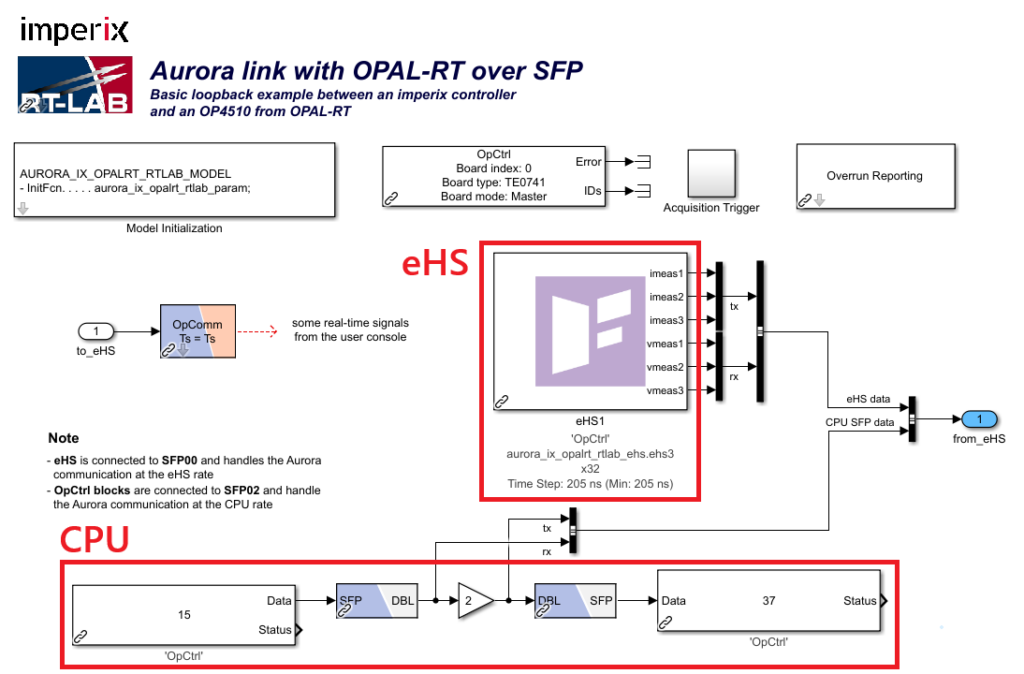 imperix

RT-LAB

Aurora link with OPAL-RT over SFP
Basic loopback example between an imperix controller and an OP4510 from OPAL-RT

AURORA_IX_OPALRT_RTLAB_MODEL
- InitFcn. . . . . aurora_ix_opalrt_rtlab_param;

Model Initialization

OpCtrl
Board index: 0
Board type: TE0741
Board mode: Master

Error
IDs

Acquisition Trigger

Overrun Reporting

eHS

1
to_eHS

OpComm
Ts = Ts

some real-time signals from the user console

imeas1
imeas2
imeas3
vmeas1
vmeas2
vmeas3

tx
rx

eHS1
'OpCtrl'
aurora_ix_opalrt_rtlab_ehs.ehs3
x32
Time Step: 205 ns (Min: 205 ns)

eHS data
CPU SFP data

1
from_eHS

Note
- eHS is connected to SFP00 and handles the Aurora communication at the eHS rate
- OpCtrl blocks are connected to SFP02 and handle the Aurora communication at the CPU rate

CPU

tx
rx

15
Data
Status
'OpCtrl'

SFP
DBL

2

DBL
SFP

Data
37
Status
'OpCtrl'